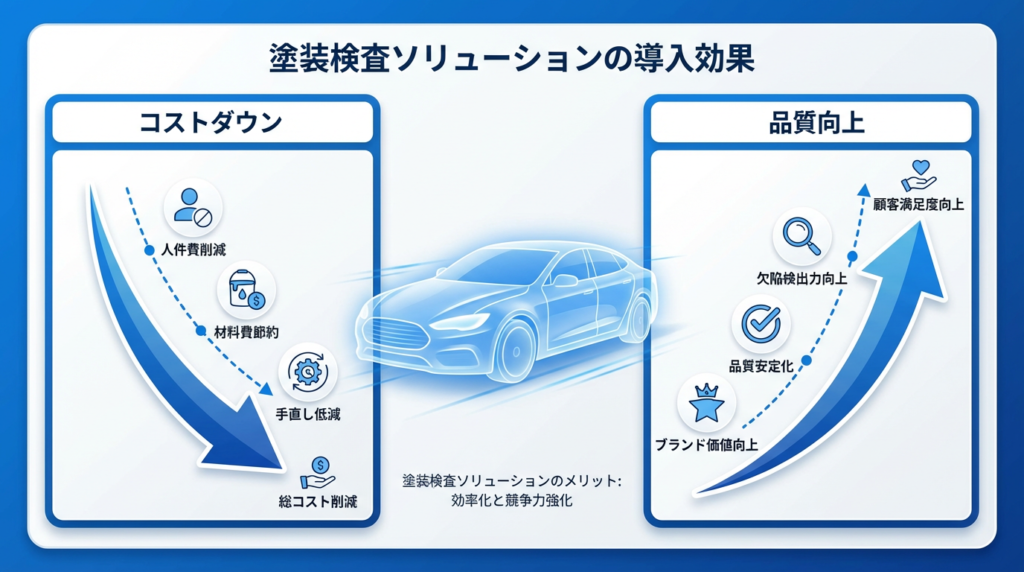 塗装検査ソリューションの導入効果

コストダウン

人件費削減

材料費節約

手直し低減

総コスト削減

塗装検査ソリューションのメリット:
効率化と競争力強化

品質向上

顧客満足度向上

欠陥検出力向上

品質安定化

ブランド価値向上